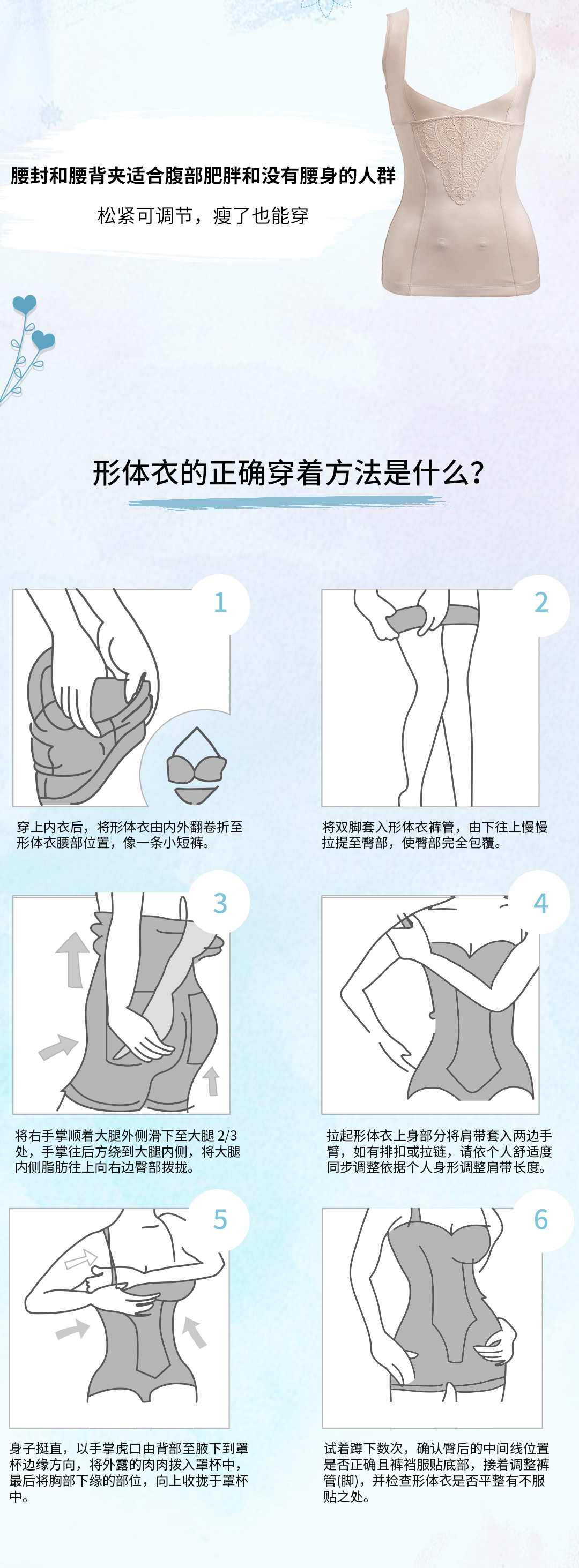 腰封和腰背夹适合腹部肥胖和没有腰身的人群

松紧可调节，瘦了也能穿

形体衣的正确穿着方法是什么？

1

穿上内衣后，将形体衣由内外翻卷折至形体衣腰部位置，像一条小短裤。

2

将双脚套入形体衣裤管，由下往上慢慢拉提至臀部，使臀部完全包覆。

3

将右手掌顺着大腿外侧滑下至大腿 2/3 处，手掌往后方绕到大腿内侧，将大腿内侧脂肪往上向右边臀部拨拢。

4

拉起形体衣上身部分将肩带套入两边手臂，如有排扣或拉链，请依个人舒适度同步调整依据个人身形调整肩带长度。

5

身子挺直，以手掌虎口由背部至腋下到罩杯边缘方向，将外露的肉肉拨入罩杯中，最后将胸部下缘的部位，向上收拢于罩杯中。

6

试着蹲下数次，确认臀后的中间线位置是否正确且裤裆服贴底部，接着调整裤管(脚)，并检查形体衣是否平整有不服贴之处。